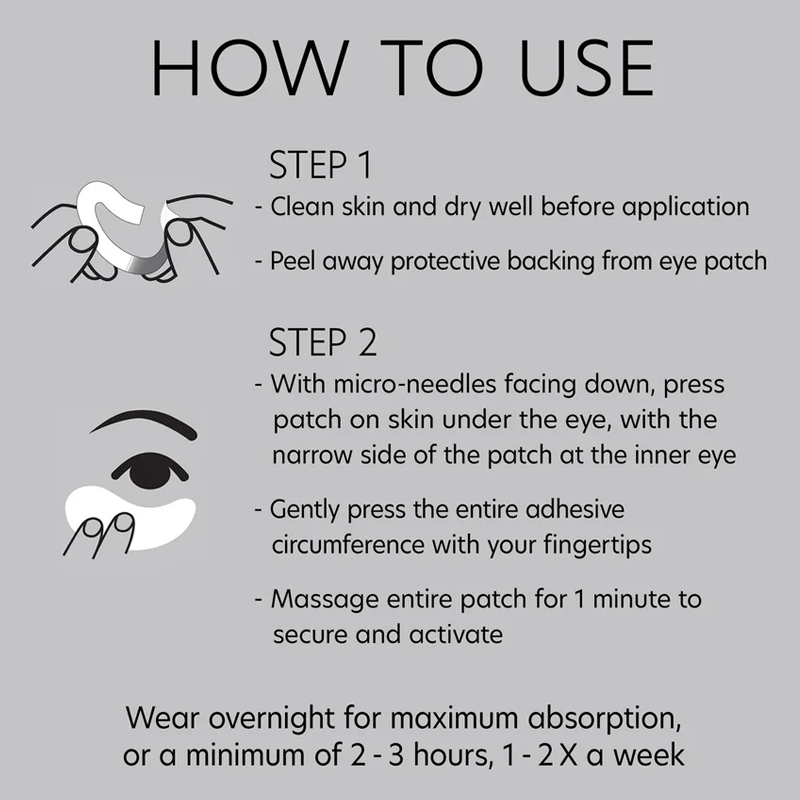 HOW TO USE

STEP 1

- Clean skin and dry well before application

- Peel away protective backing from eye patch

STEP 2

- With micro-needles facing down, press patch on skin under the eye, with the narrow side of the patch at the inner eye

- Gently press the entire adhesive circumference with your fingertips

- Massage entire patch for 1 minute to secure and activate

Wear overnight for maximum absorption, or a minimum of 2 - 3 hours, 1 - 2 X a week